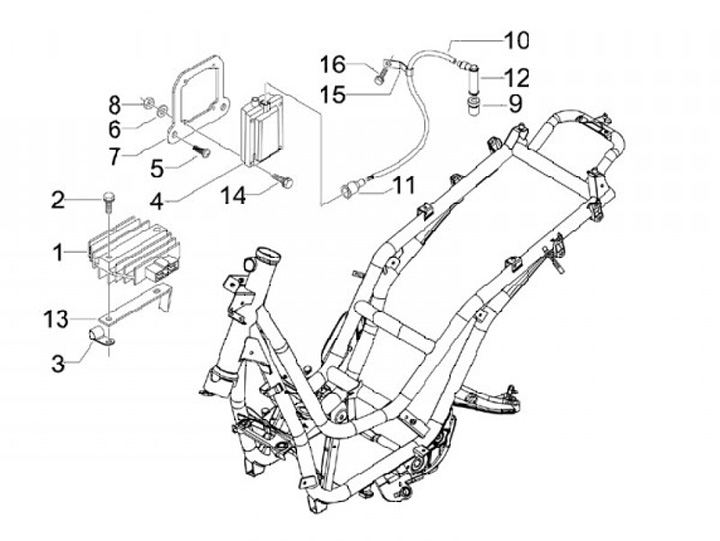 10
16
12
15
9
8
6
7
5
4
14
11
2
1
13
3