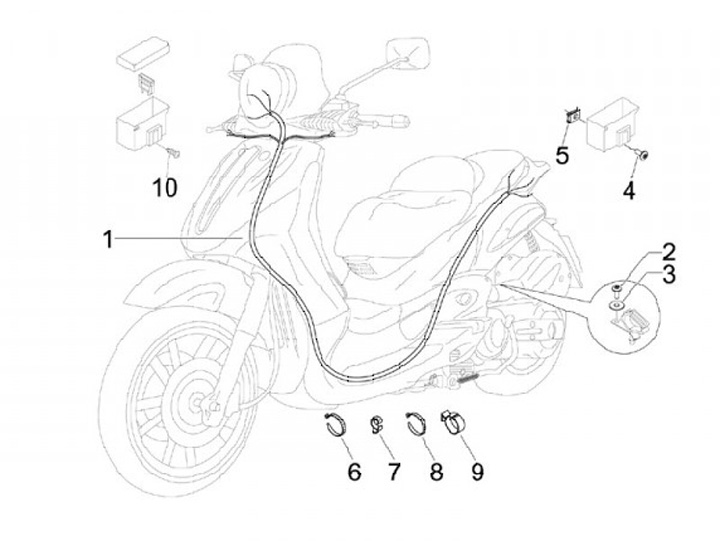 10
5
4
1
2
3
6
7
8
9