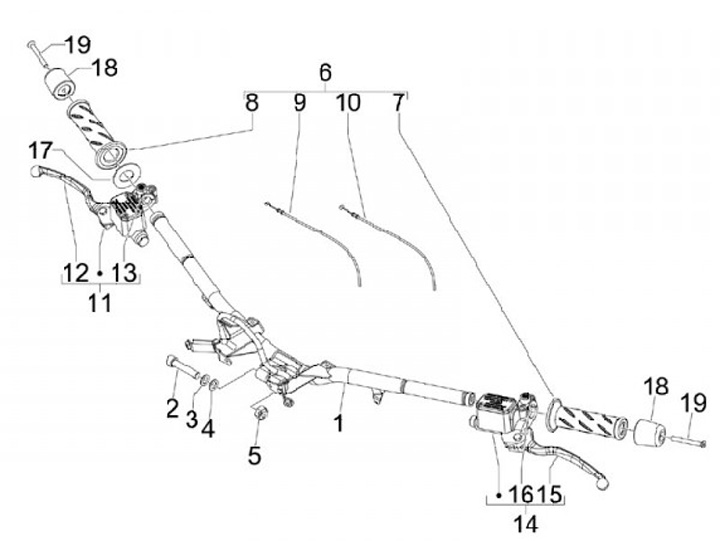 19
18
6
8 9 10 7
17
12 • 13
11
2
3
4
5
1
18
19
• 16 15
14