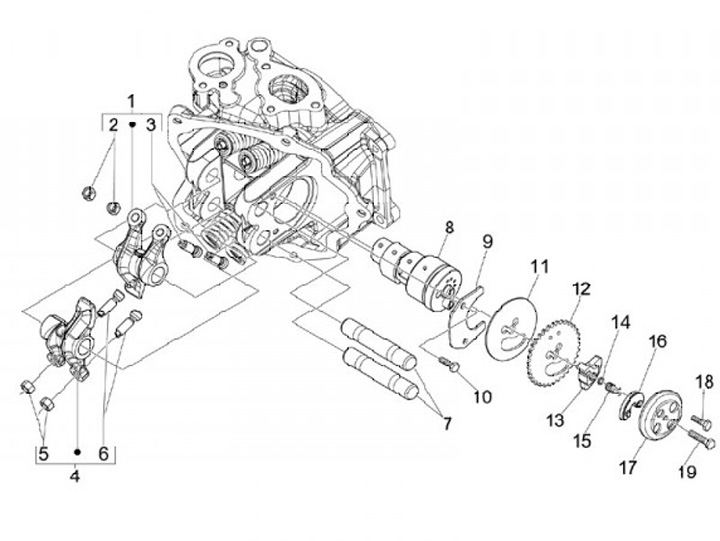 1
2
3
8
9
11
12
14
16
18
10
13
15
17
19
7
5
6
4