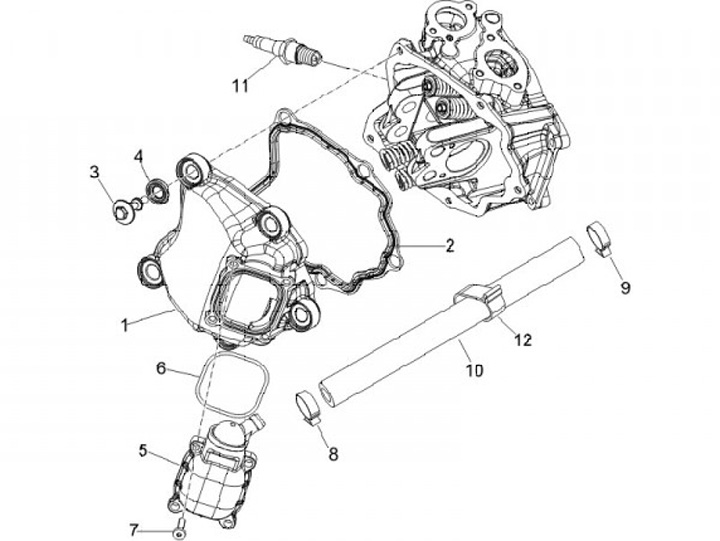 11
3
4
2
9
1
12
10
6
8
5
7