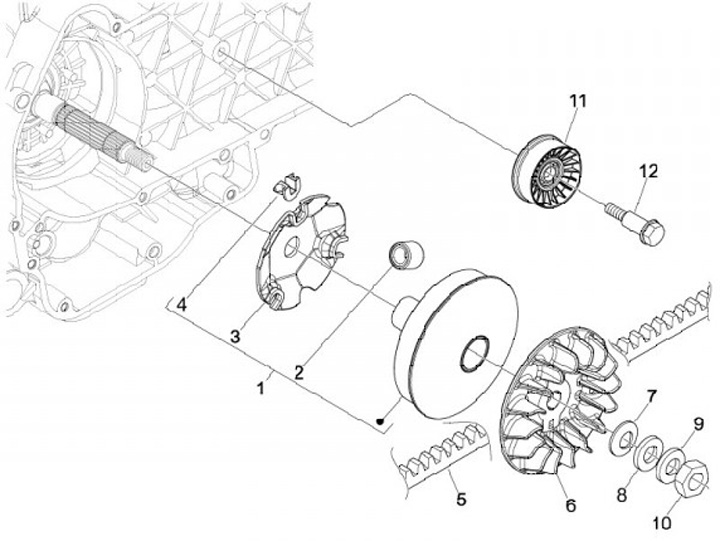 11
12
4
3
2
1
7
9
5
6
8
10