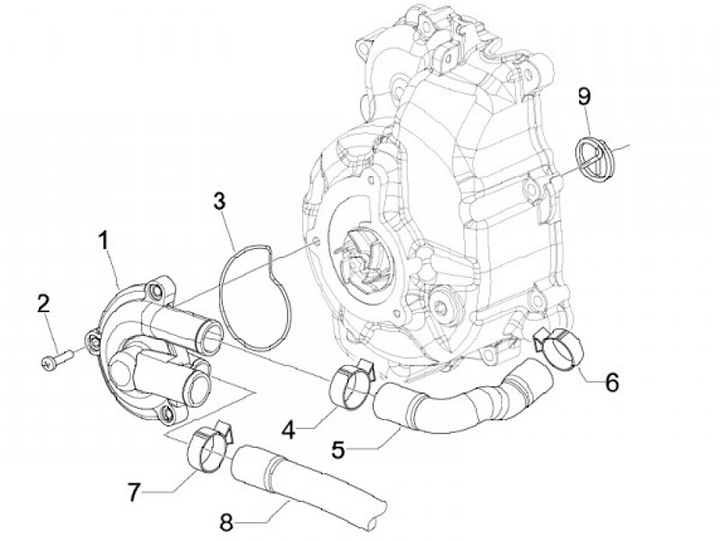 9
3
1
2
6
4
5
7
8