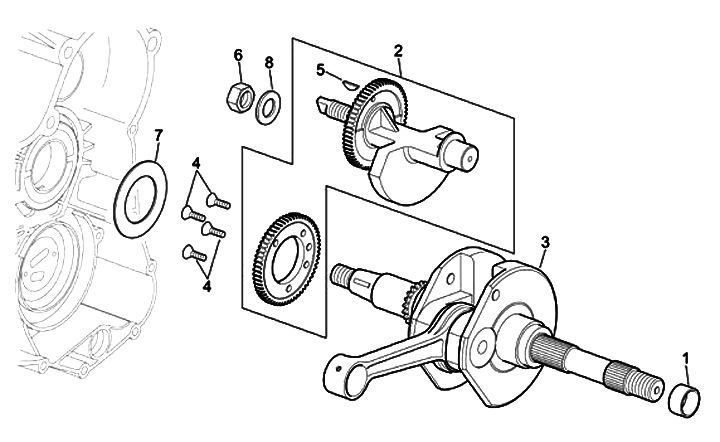 6
8
2
5
7
4
4
3
1