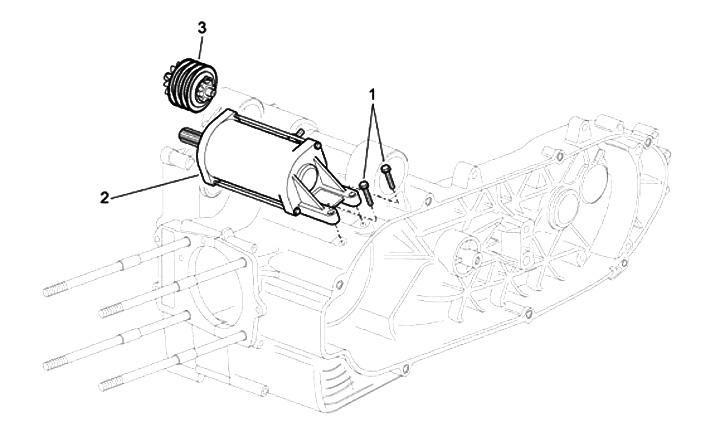 3
1
2