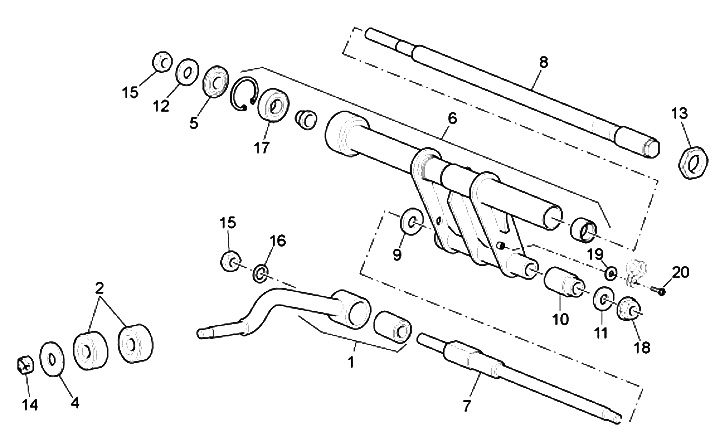 8
15
12
5
17
6
13
15
16
9
19
20
2
10
11
18
1
14
4
7