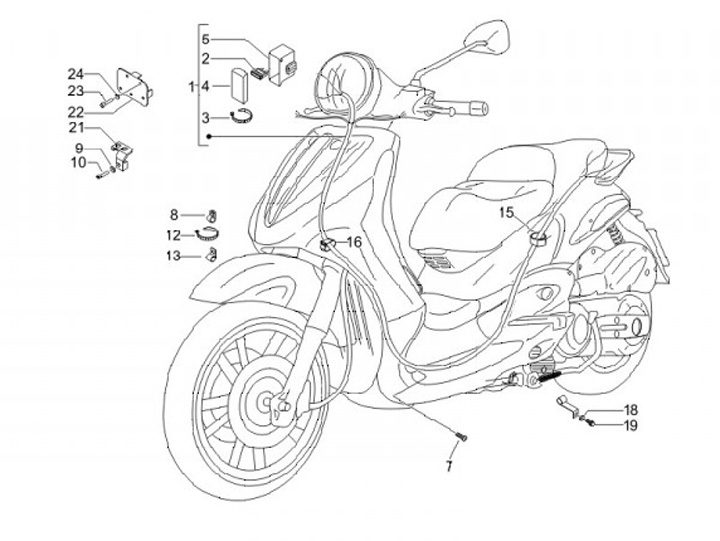 5
2
1
4
3
24
23
22
21
9
10
8
12
13
16
15
18
19
7