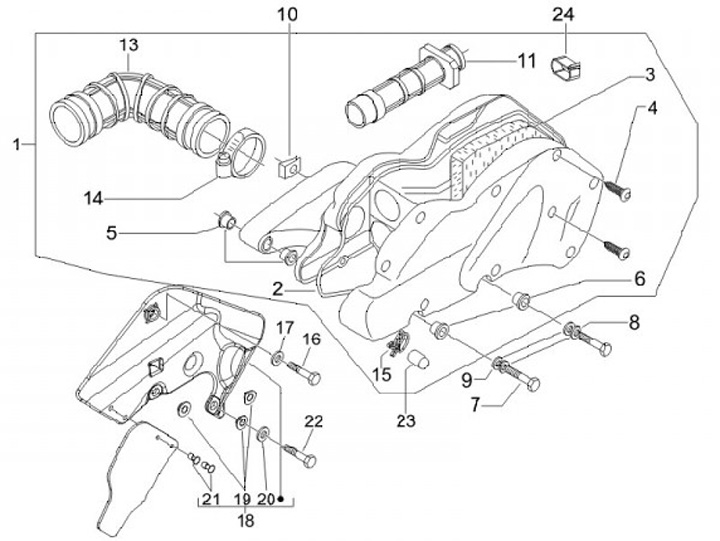 10
24
13
11
3
4
1
14
5
2
6
17
16
8
15
9
23
7
22
21
19
20
18