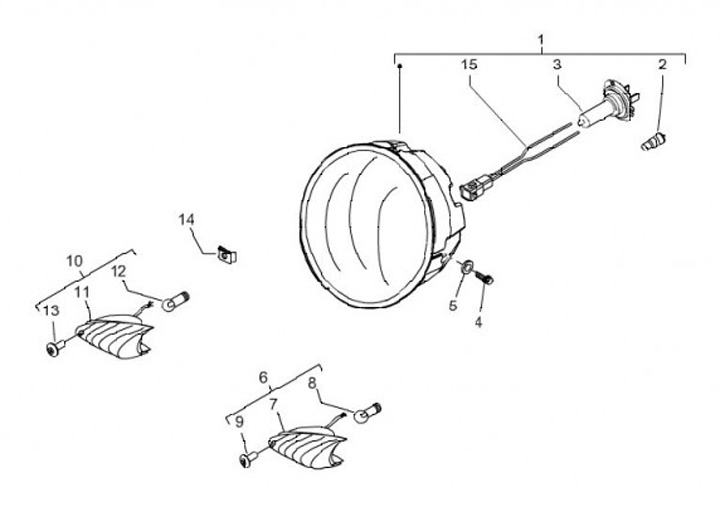 1
15
3
2
14
10
12
11
13
5
4
6
8
7
9