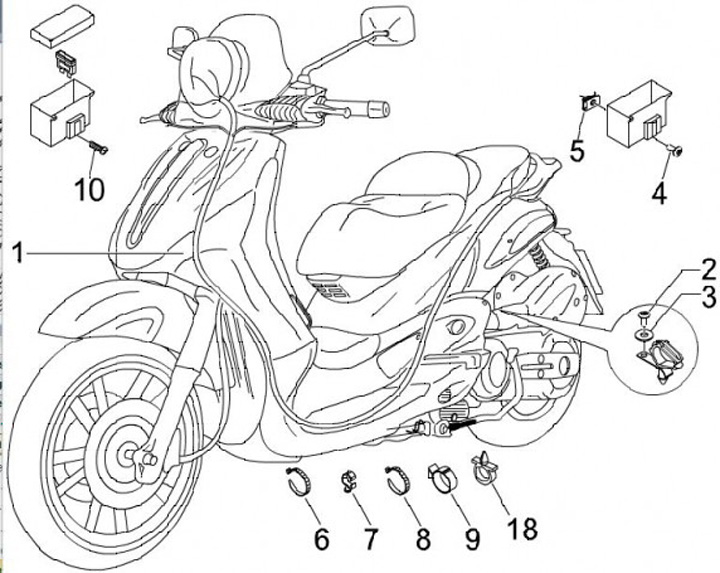 10
5
4
1
2
3
6
7
8
9
18