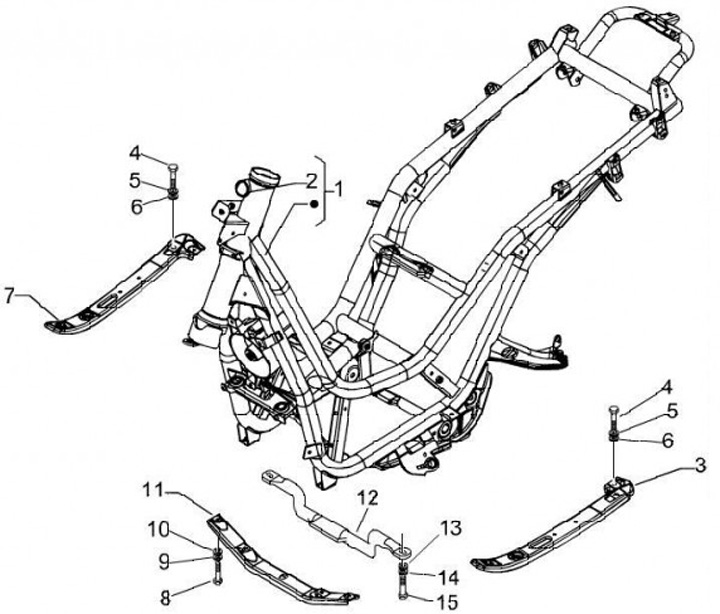 4
5
6
2
1
7
4
5
6
3
11
12
13
10
9
8
14
15