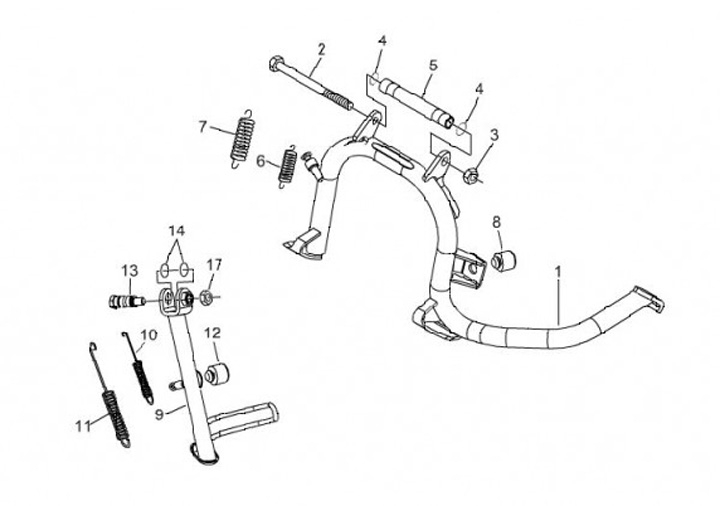 2
4
5
4
3
7
6
8
1
14
13
17
10
12
11
9