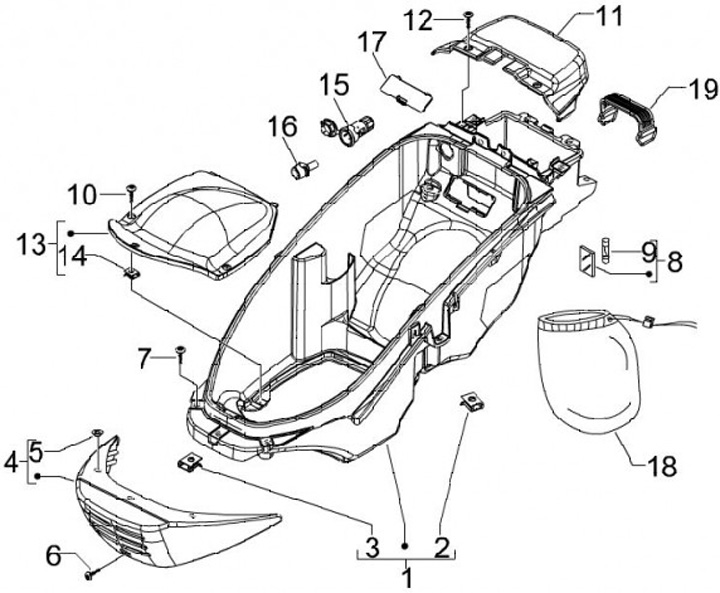 12
11
17
15
19
16
10
13
14
9
8
7
5
4
18
6
3
2
1