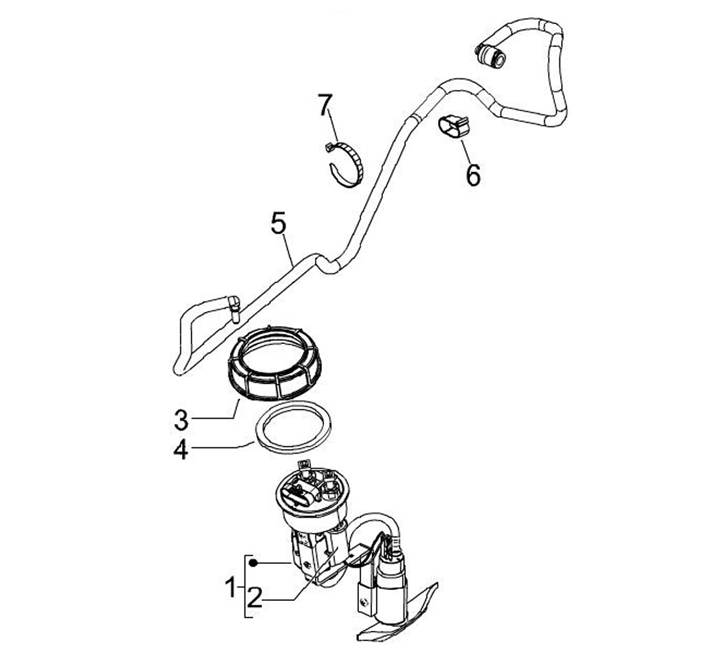 7
6
5
3
4
1
2