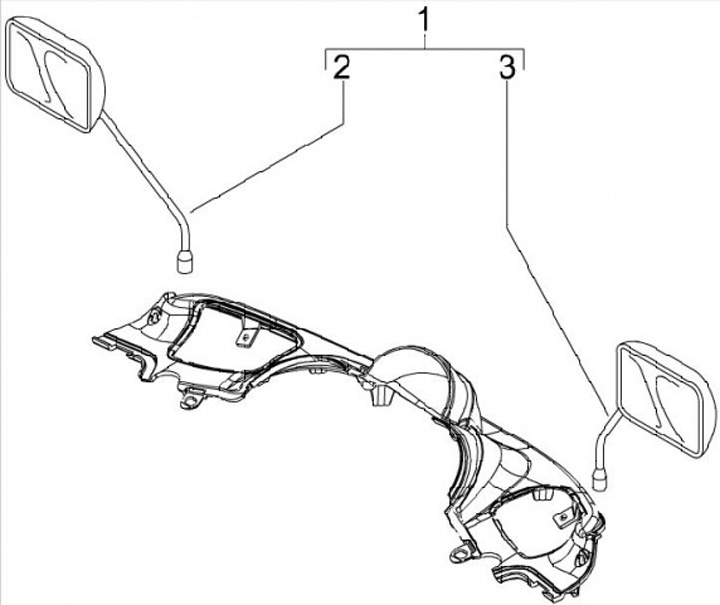 1
2
3