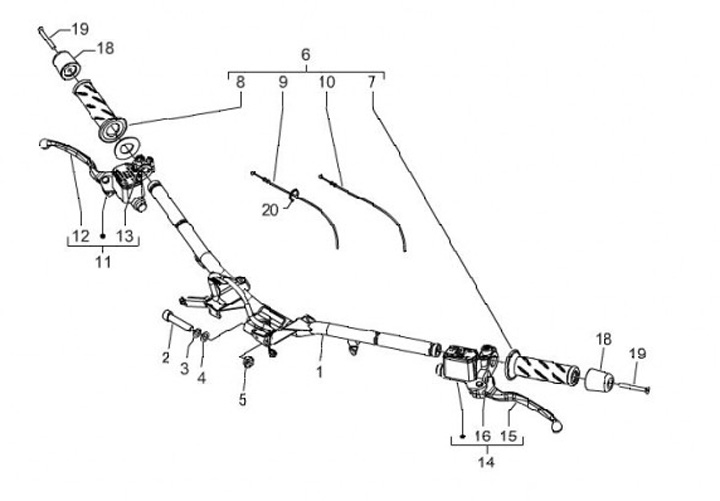 19
18
6
8 9 10 7
20
12 13
11
2 3 4
5
1
18
19
16 15
14