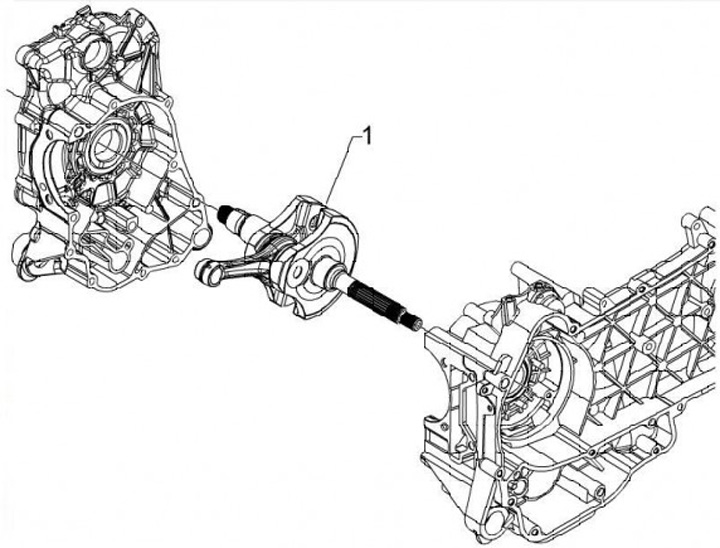 1