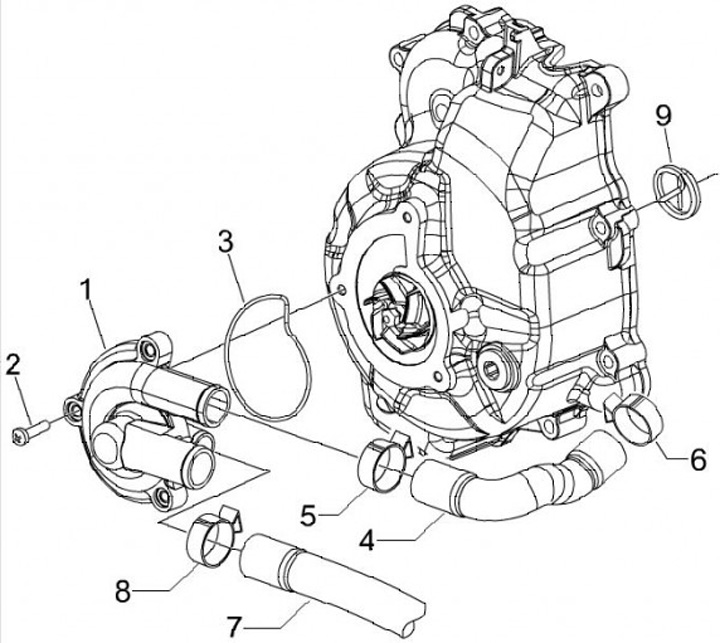 9
3
1
2
6
5
4
8
7