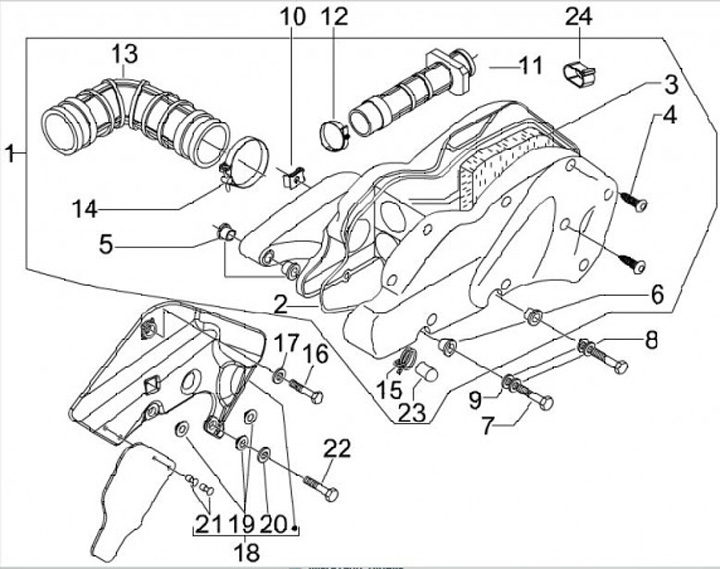 10
12
24
13
11
3
4
1
14
5
2
6
17
16
8
15
23
9
7
22
21
19
20
18