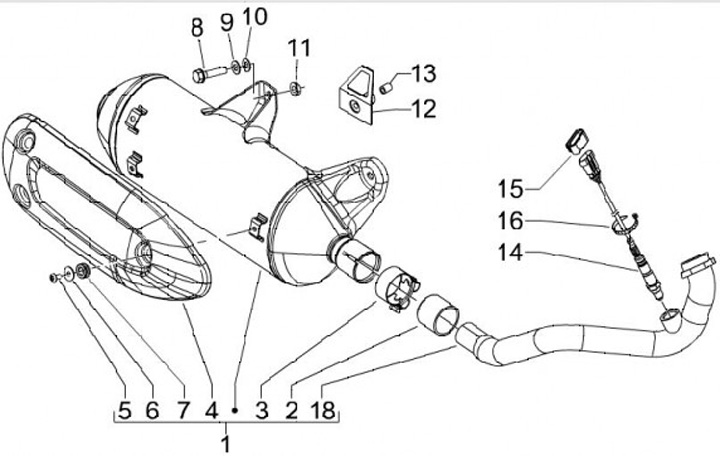 8 9 10
11
13
12
15
16
14
5 6 7 4 3 2 18
1