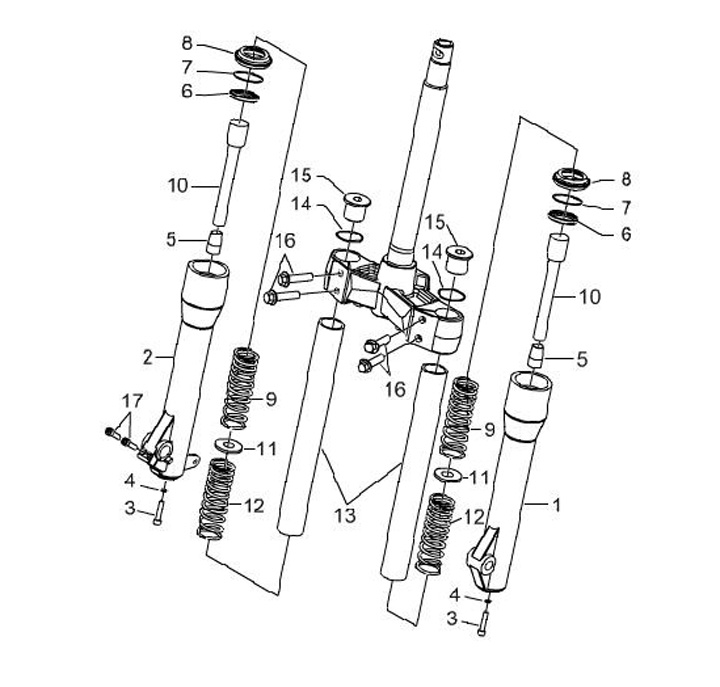 8
7
6
10
5
2
17
4
3
9
11
12
15
14
16
13
15
14
16
8
7
6
10
5
9
11
12
1
4
3