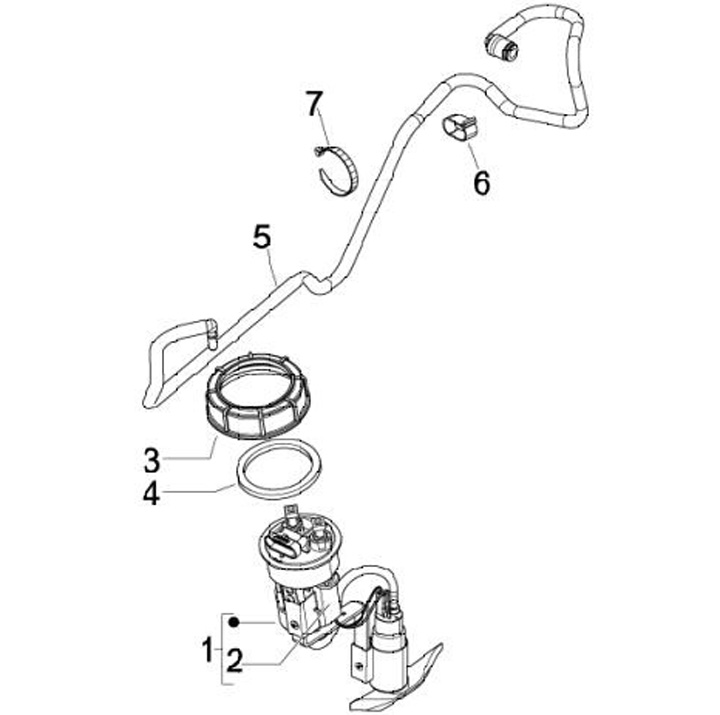 7
6
5
3
4
1
2