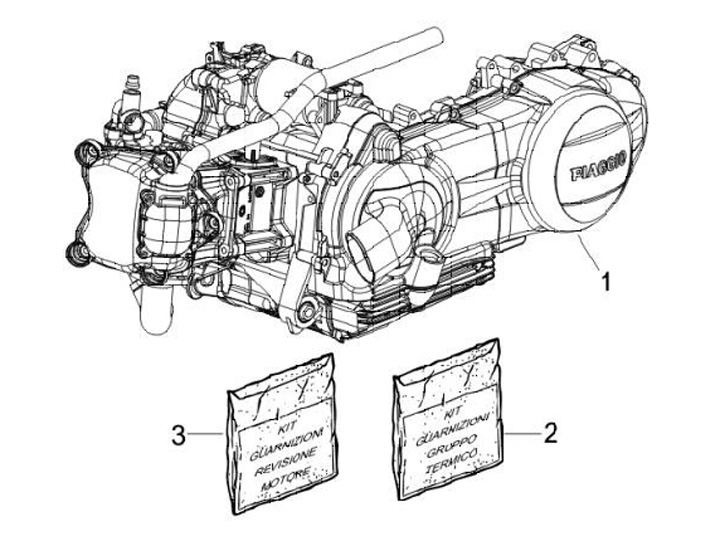 PIAGGIO

1

3

KIT
GUARNIZIONI
REVISIONE
MOTORE

KIT
GUARNIZIONI
GRUPPO
TERMICO

2