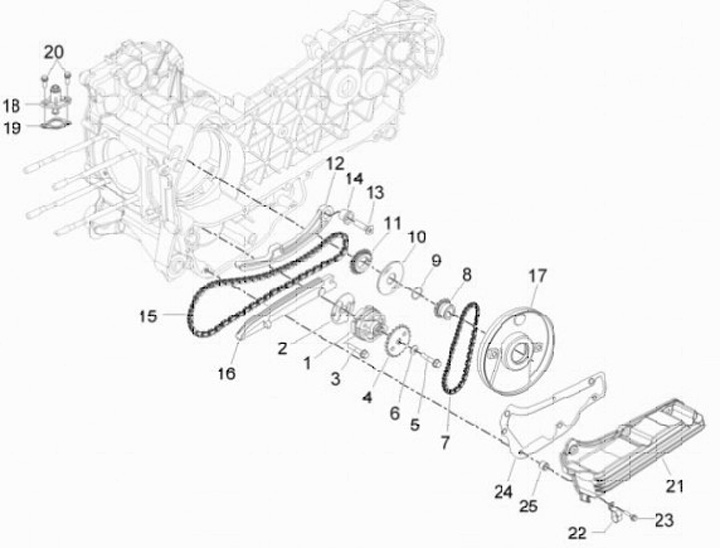 20
18
19
12
14
13
11
10
9
8
17
15
2
1
16
3
4
6
5
7
24
25
21
22
23