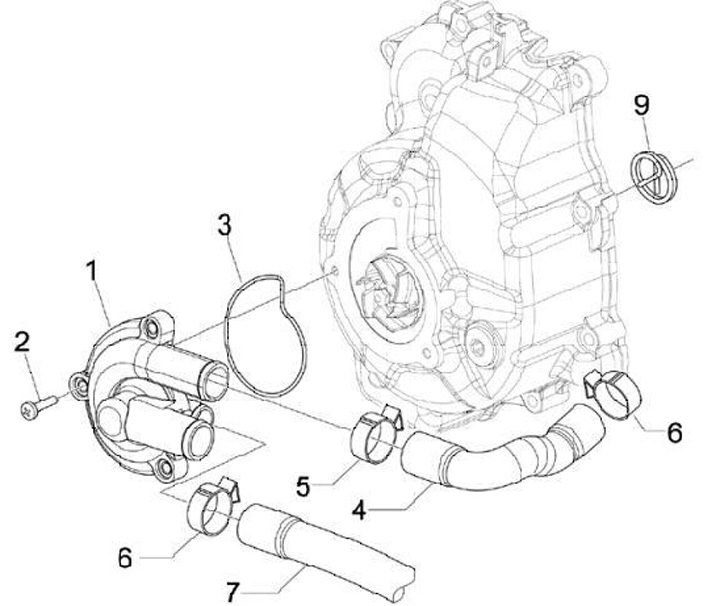 9
3
1
2
6
5
4
6
7