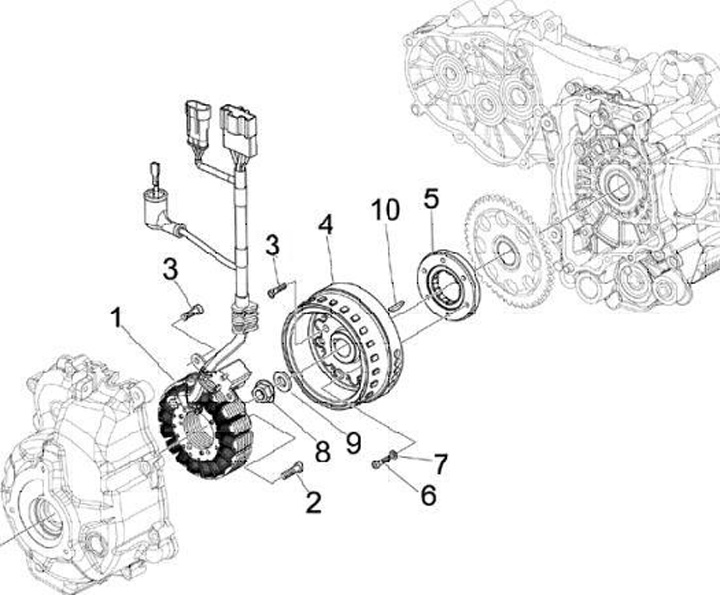 10
5
4
3
3
1
8
9
7
6
2