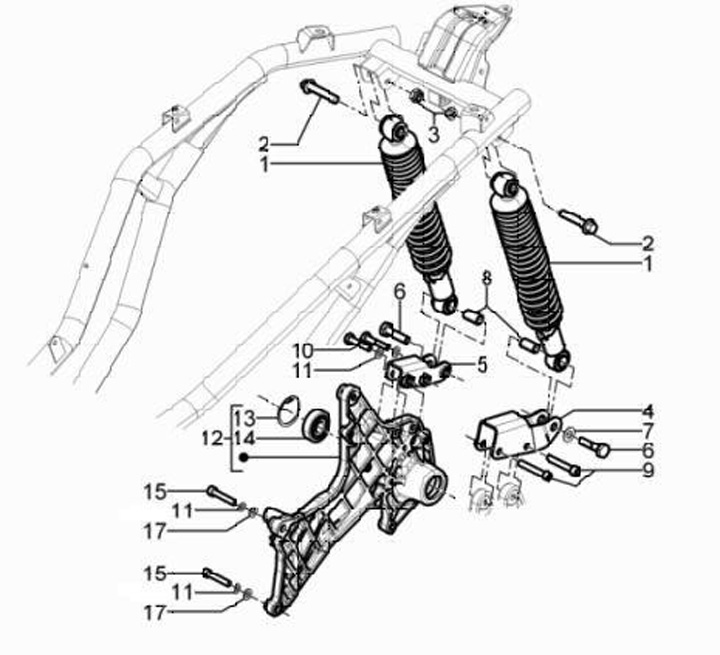 2
1
3
2
1
6
8
10
11
5
13
12
14
4
7
6
9
15
11
17
15
11
17