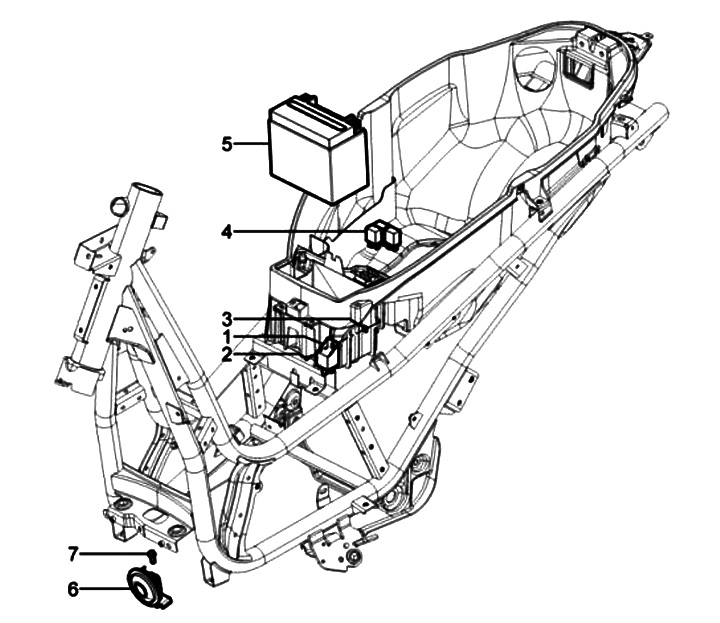 5
4
3
1
2
7
6