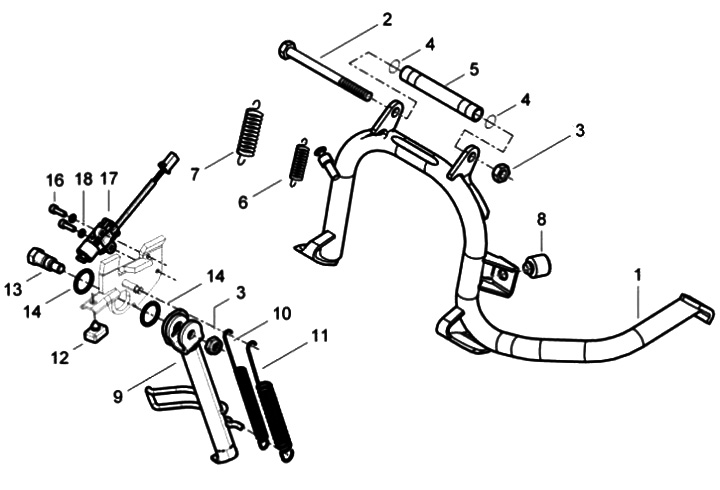 2
4
5
4
3
7
6
16
18
17
8
1
13
14
14
3
10
11
12
9