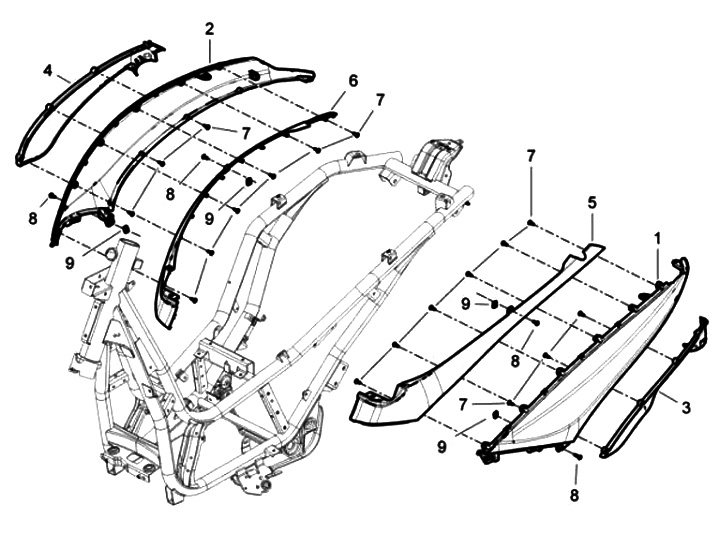 2
4
6
7
7
8
8
9
9
7
5
1
9
8
7
9
3
8