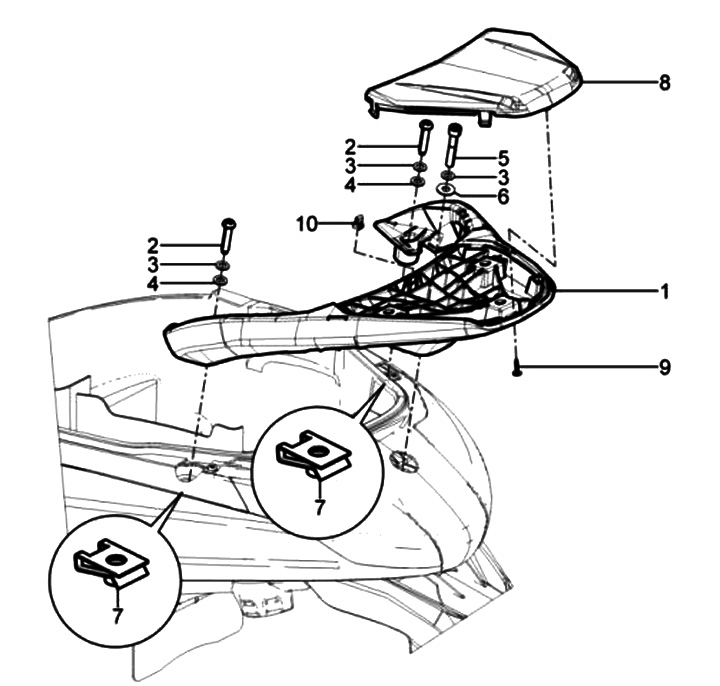 8
2
5
3
3
4
6
10
2
3
4
1
9
7
7