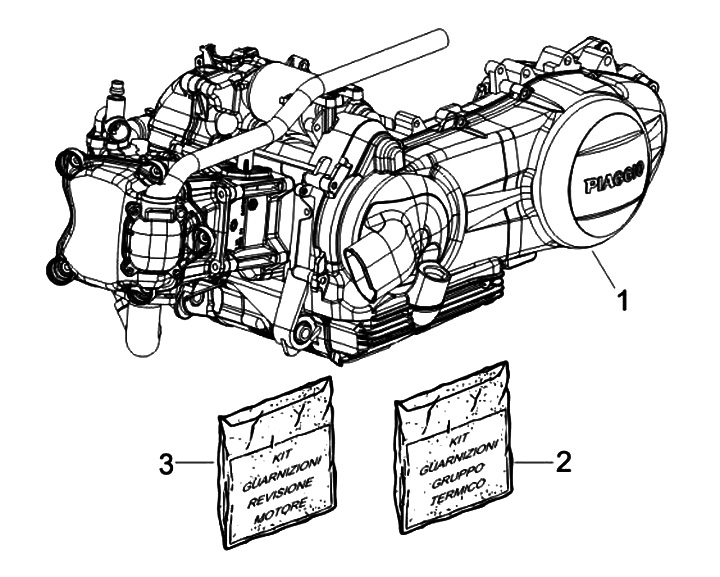 PIAGGIO

1

3

KIT GUARNIZIONI REVISIONE MOTORE

KIT GUARNIZIONI GRUPPO TERMICO

2