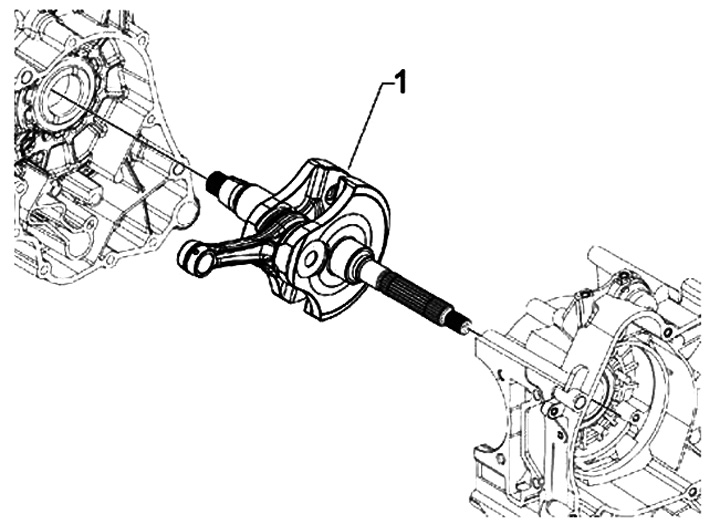 1