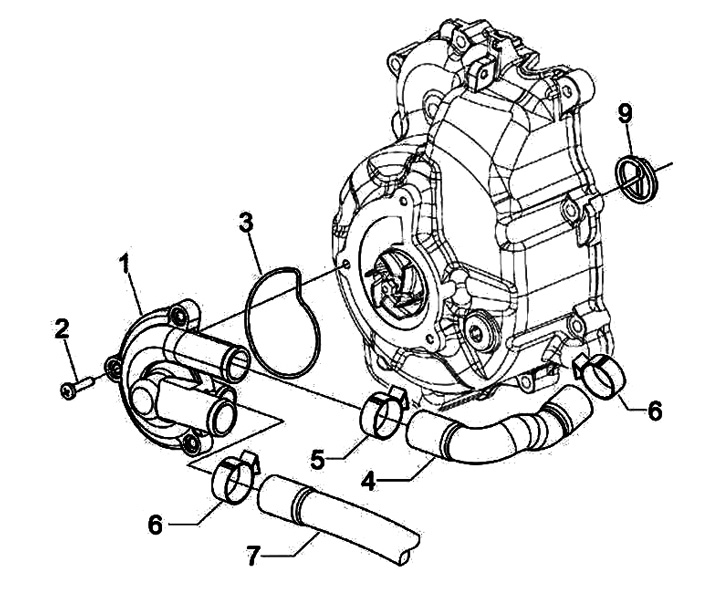 9
3
1
2
6
5
4
6
7