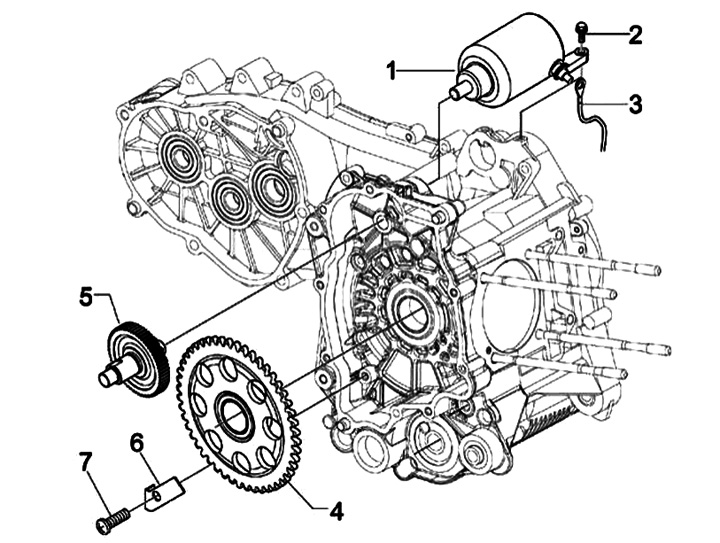 1
2
3
5
6
7
4