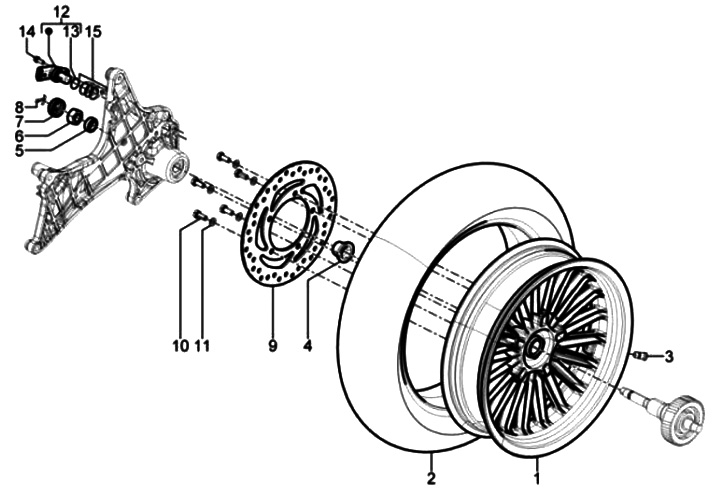 12
14
13
15
8
7
6
5
10
11
9
4
3
2
1