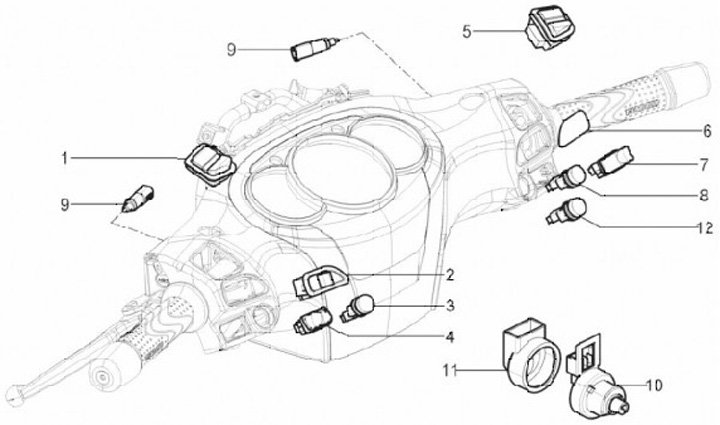 9
5
6
1
7
8
9
12
2
3
4
11
10