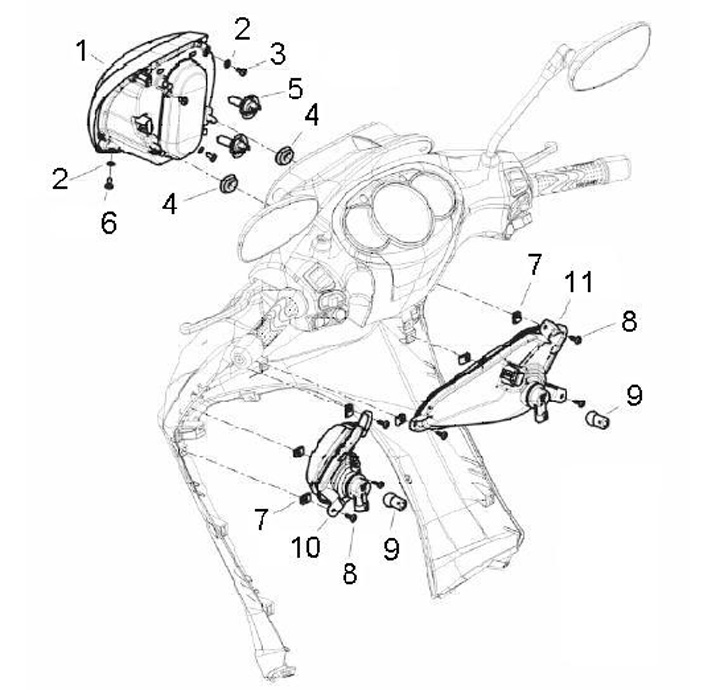 1
2
3
5
4
2
6
4
7
11
8
9
7
10
8
9