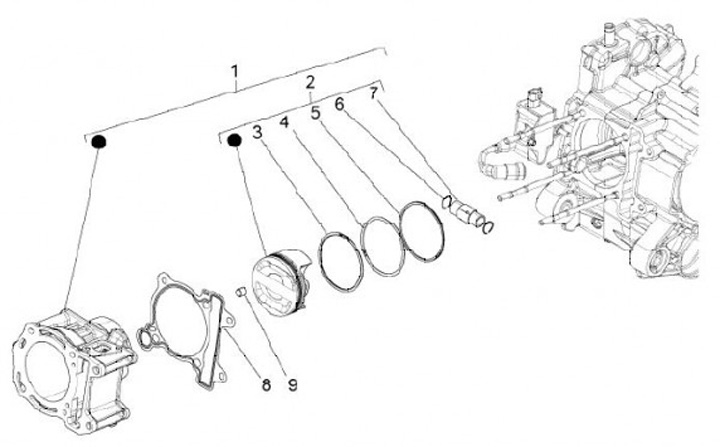 1
2
3
4
5
6
7
8
9