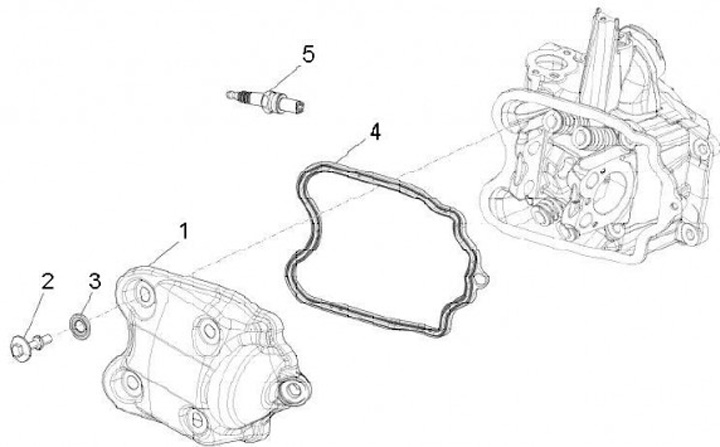 5
4
1
2
3