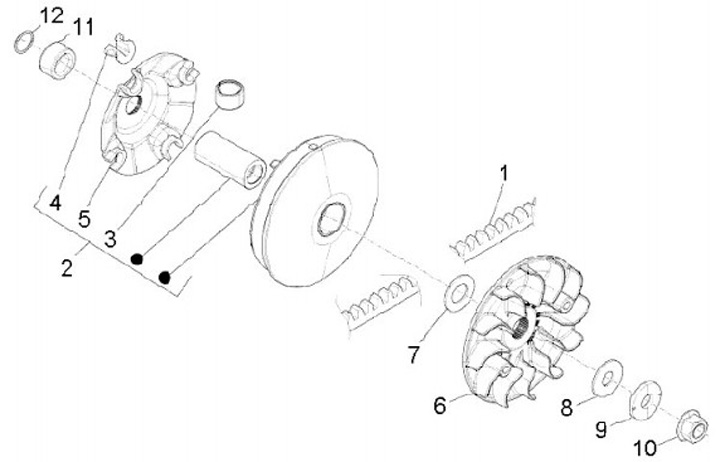 12
11
4
5
3
2
1
7
6
8
9
10