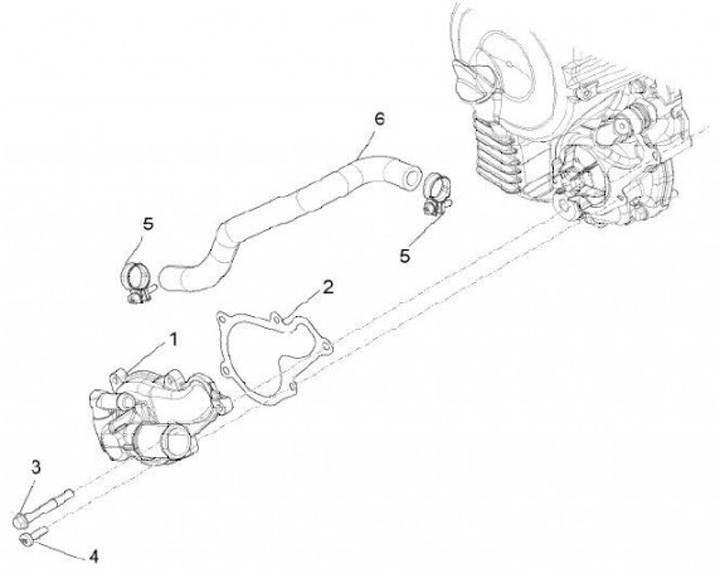 6
5
5
2
1
3
4