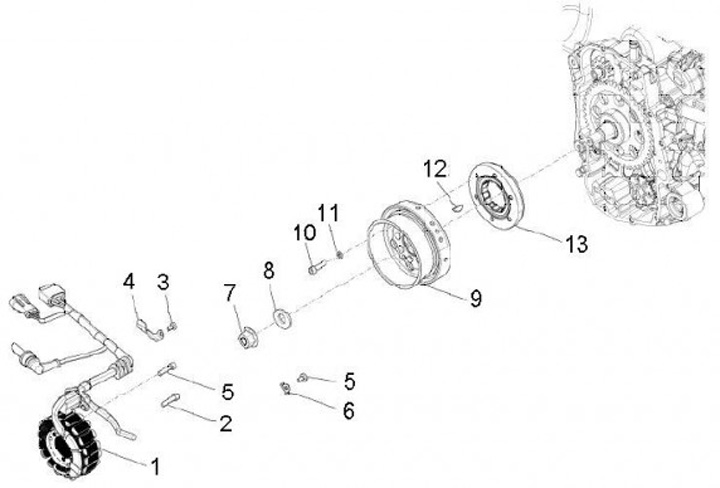 12
11
10
13
8
7
9
4
3
5
5
6
2
1