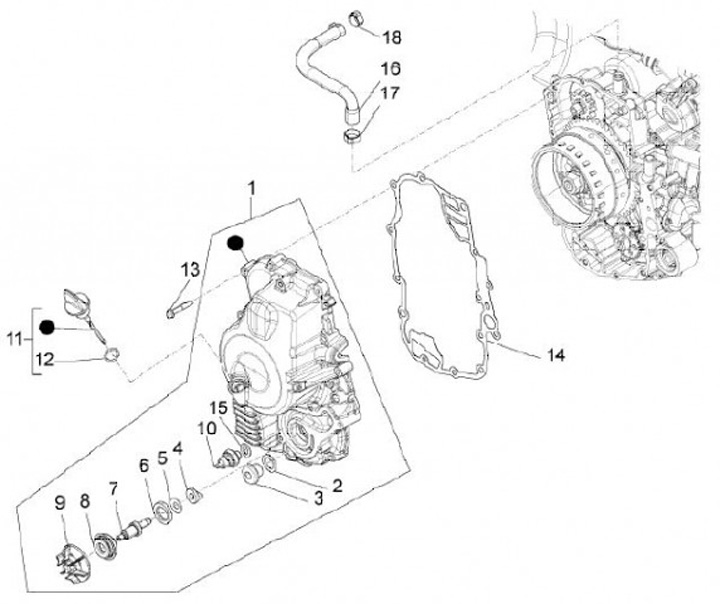 18
16
17
1
13
11
12
14
15
10
6
5
4
2
3
9
8
7