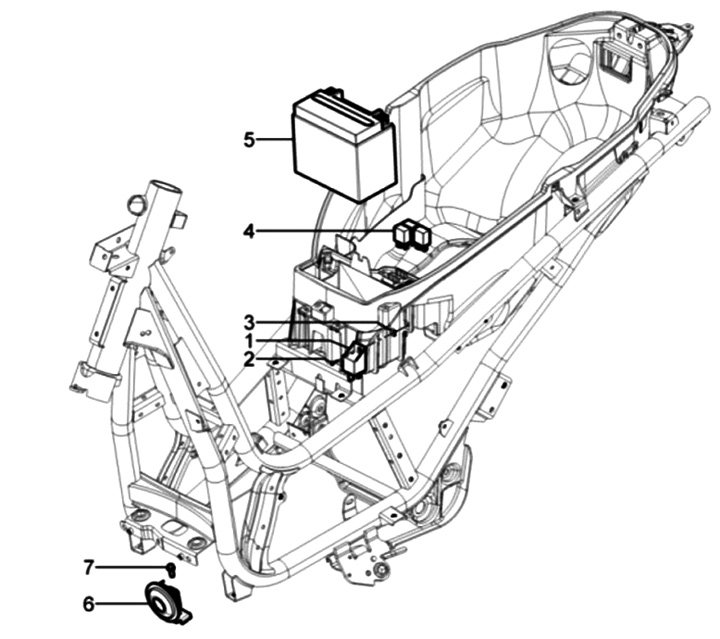 5
4
3
1
2
7
6