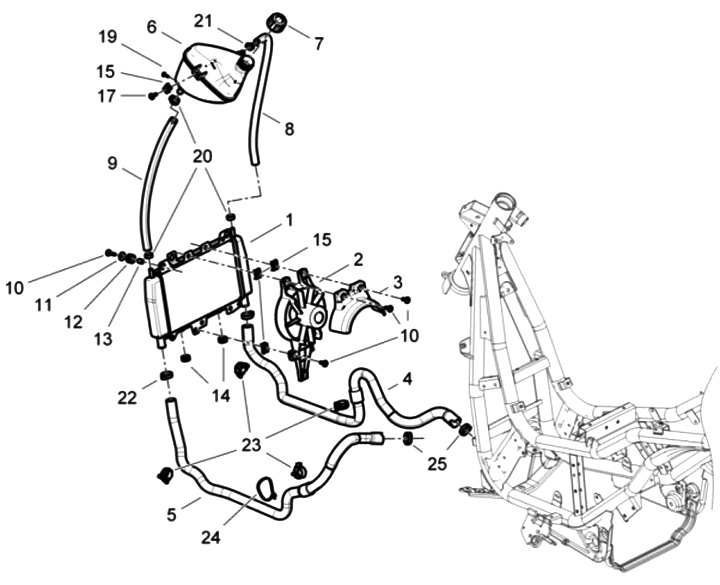 19
6
21
7
15
17
8
9
20
1
15
2
3
10
11
12
13
10
22
14
4
23
25
5
24